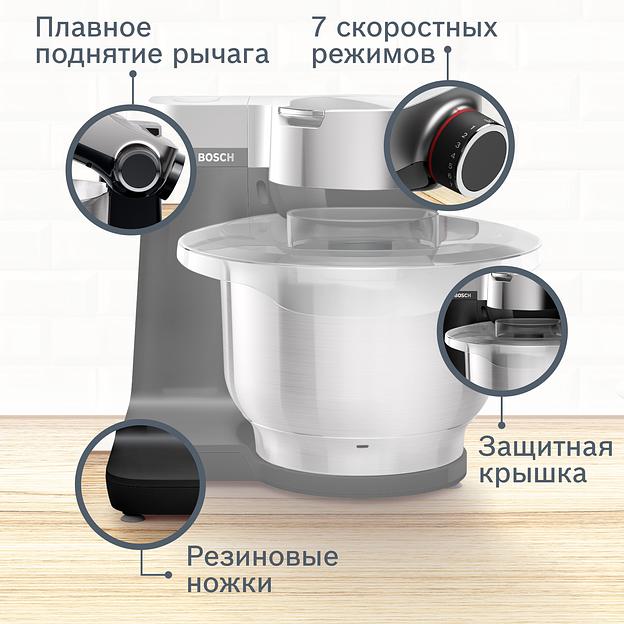 Плавное поднятие рычага

7 скоростных режимов

BOSCH

BOSCH

Защитная крышка

Резиновые ножки