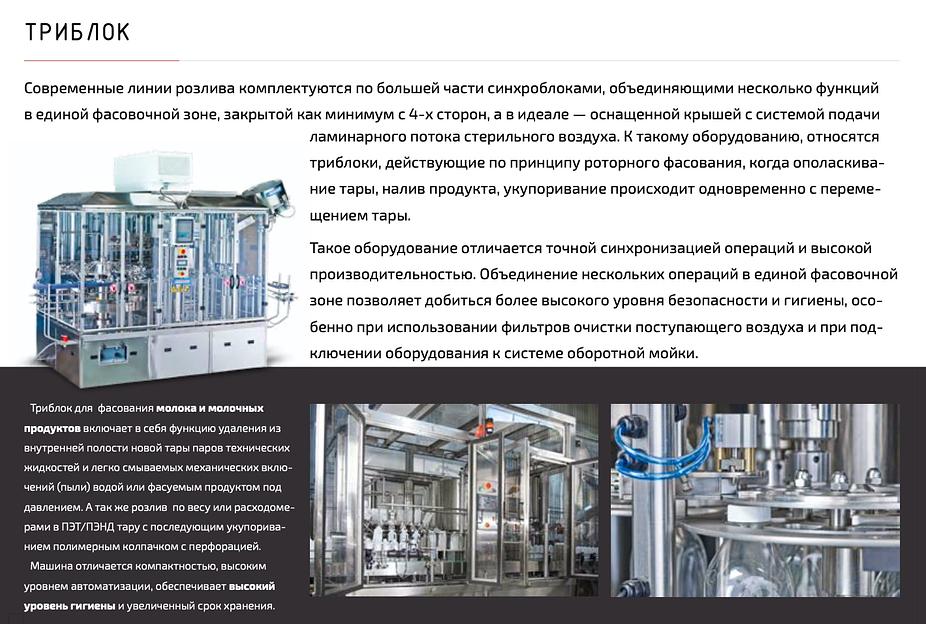 ТРИБЛОК

Современные линии розлива комплектуются по большей части синхроблоками, объединяющими несколько функций в единой фасовочной зоне, закрытой как минимум с 4-х сторон, а в идеале — оснащенной крышей с системой подачи ламинарного потока стерильного воздуха. К такому оборудованию, относятся триблоки, действующие по принципу роторного фасования, когда ополаскивание тары, налив продукта, укупоривание происходит одновременно с перемещением тары.

Такое оборудование отличается точной синхронизацией операций и высокой производительностью. Объединение нескольких операций в единой фасовочной зоне позволяет добиться более высокого уровня безопасности и гигиены, особенно при использовании фильтров очистки поступающего воздуха и при подключении оборудования к системе оборотной мойки.

Триблок для фасования молока и молочных продуктов включает в себя функцию удаления из внутренней полости новой тары паров технических жидкостей и легко смываемых механических включений (пыли) водой или фасуемым продуктом под давлением. А так же розлив по весу или расходомерами в ПЭТ/ПЭНД тару с последующим укупориванием полимерным колпачком с перфорацией.

Машина отличается компактностью, высоким уровнем автоматизации, обеспечивает высокий уровень гигиены и увеличенный срок хранения.