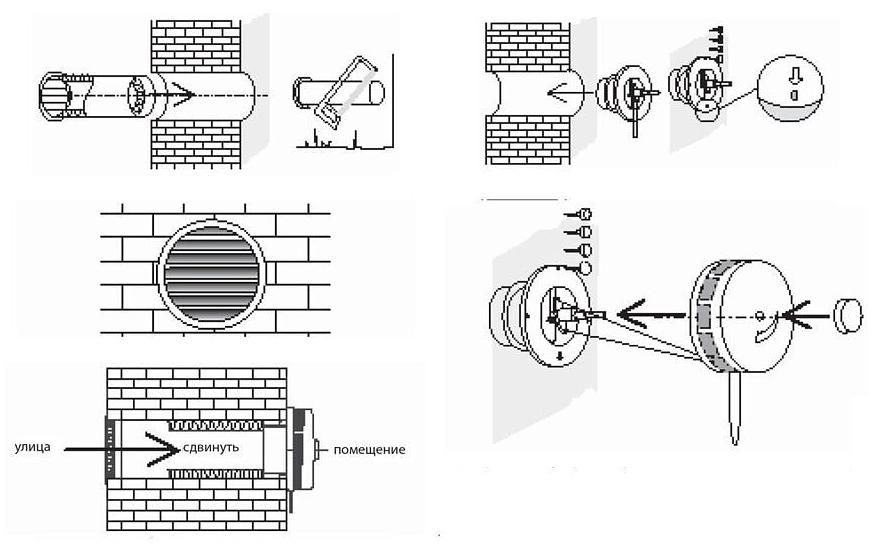 улица
сдвинуть
помещение