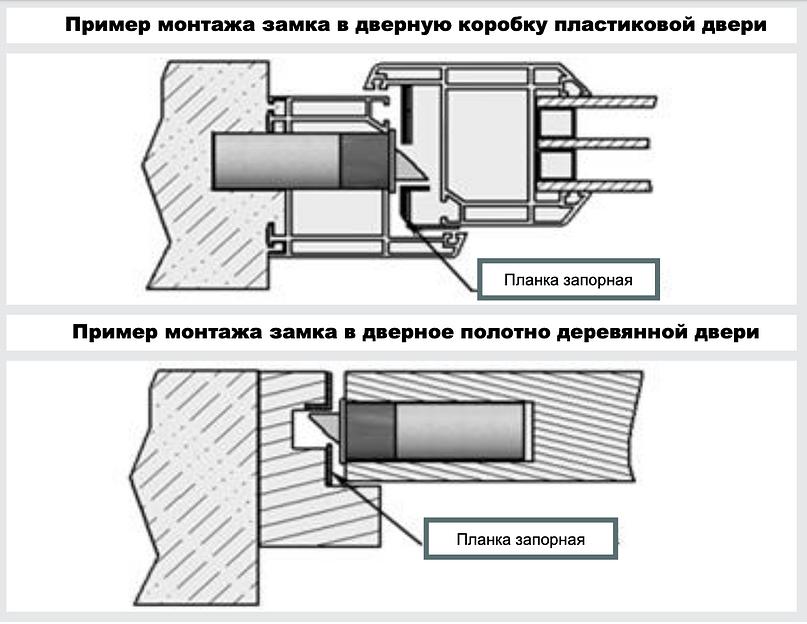 Пример монтажа замка в дверную коробку пластиковой двери

Планка запорная

Пример монтажа замка в дверное полотно деревянной двери

Планка запорная