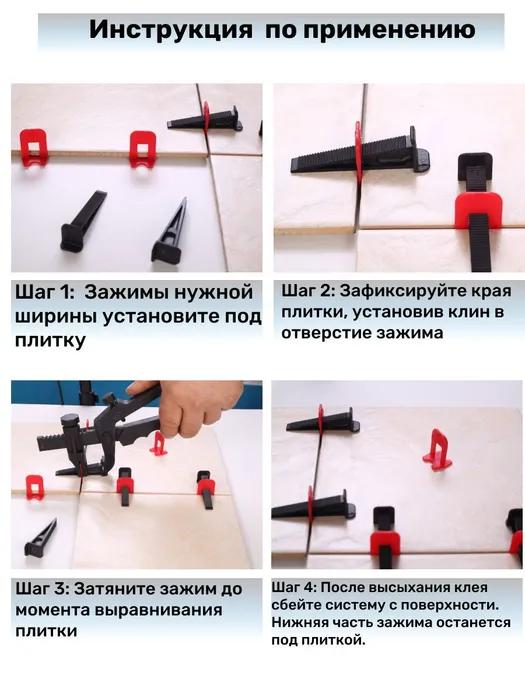 Инструкция по применению

Шаг 1: Зажимы нужной ширины установите под плитку

Шаг 2: Зафиксируйте края плитки, установив клин в отверстие зажима

Шаг 3: Затяните зажим до момента выравнивания плитки

Шаг 4: После высыхания клея сбейте систему с поверхности. Нижняя часть зажима останется под плиткой.