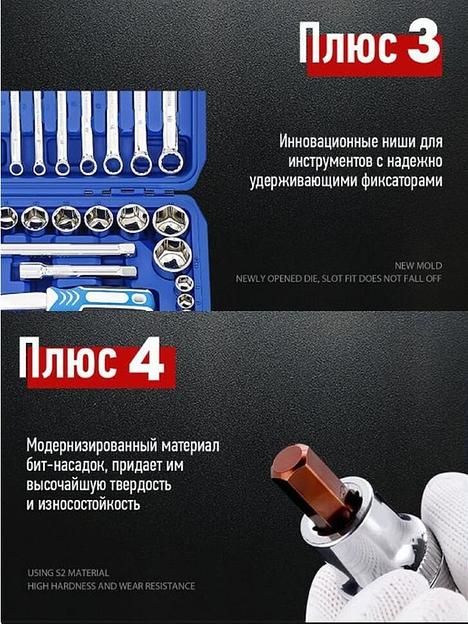 Плюс 3

Инновационные ниши для инструментов с надежно удерживающими фиксаторами

NEW MOLD
NEWLY OPENED DIE, SLOT FIT DOES NOT FALL OFF

Плюс 4

Модернизированный материал бит-насадок, придает им высочайшую твердость и износостойкость

USING S2 MATERIAL
HIGH HARDNESS AND WEAR RESISTANCE