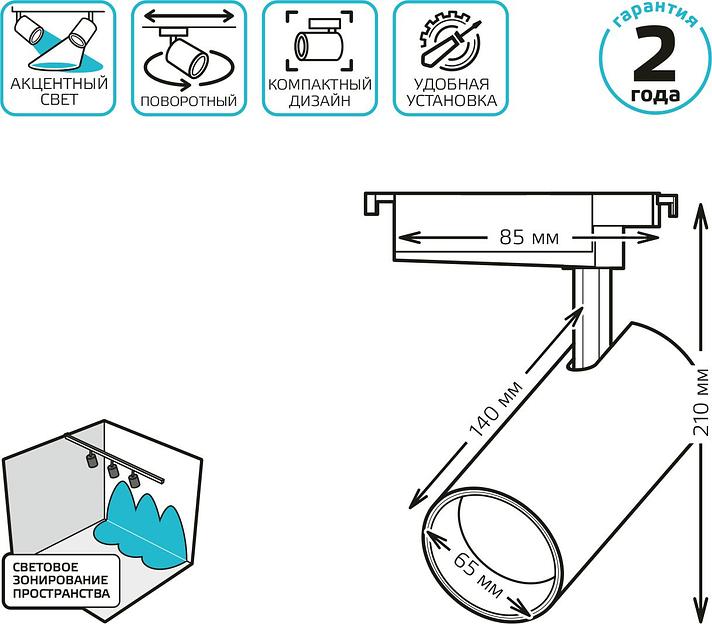 АКЦЕНТНЫЙ СВЕТ

ПОВОРОТНЫЙ

КОМПАКТНЫЙ ДИЗАЙН

УДОБНАЯ УСТАНОВКА

гарантия
2
года

85 мм

140 мм

210 мм

65 мм

СВЕТОВОЕ ЗОНИРОВАНИЕ ПРОСТРАНСТВА