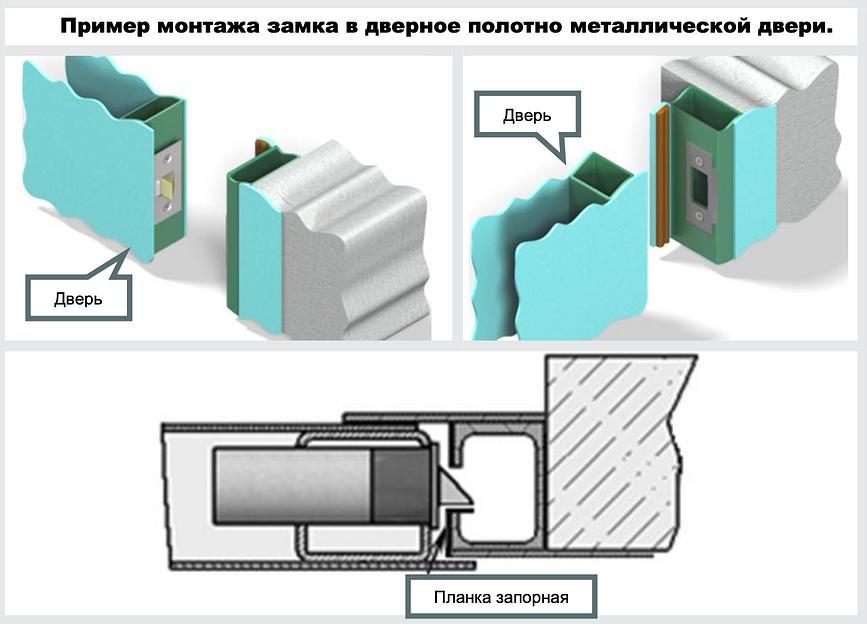 Пример монтажа замка в дверное полотно металлической двери.

Дверь

Дверь

Планка запорная