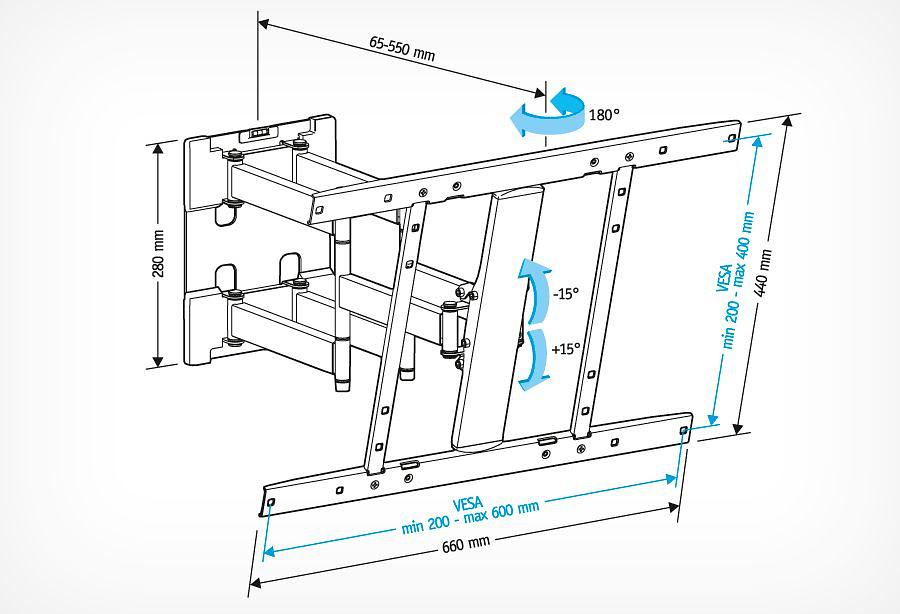 65-550 mm

180°

280 mm

-15°

+15°

VESA
min 200 - max 400 mm

440 mm

VESA
min 200 - max 600 mm

660 mm