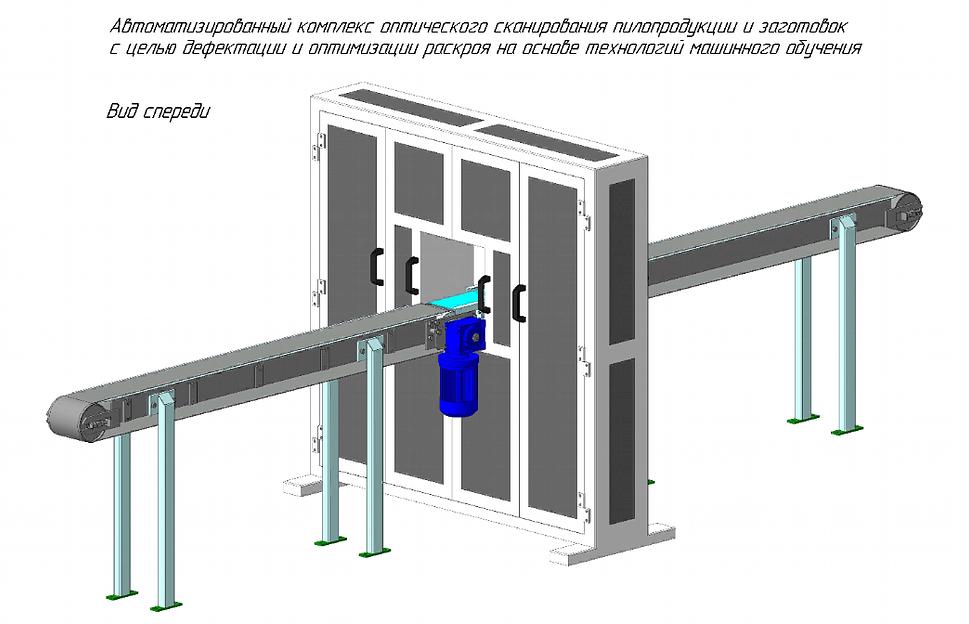 Автоматизированный комплекс оптического сканирования пилопродукции и заготовок с целью дефектации и оптимизации раскроя на основе технологий машинного обучения

Вид спереди