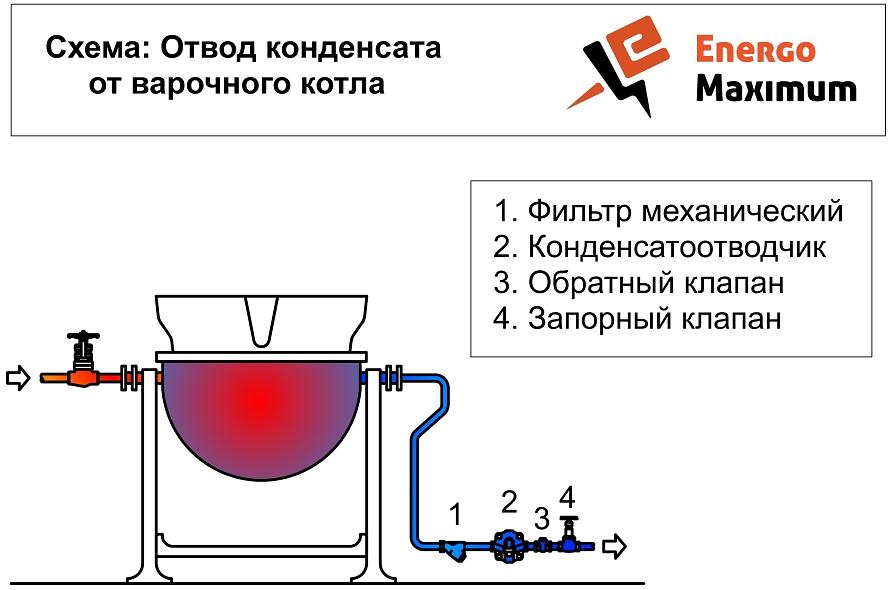 Схема: Отвод конденсата от варочного котла

Energo Maximum

1. Фильтр механический
2. Конденсатоотводчик
3. Обратный клапан
4. Запорный клапан

1 2 3 4