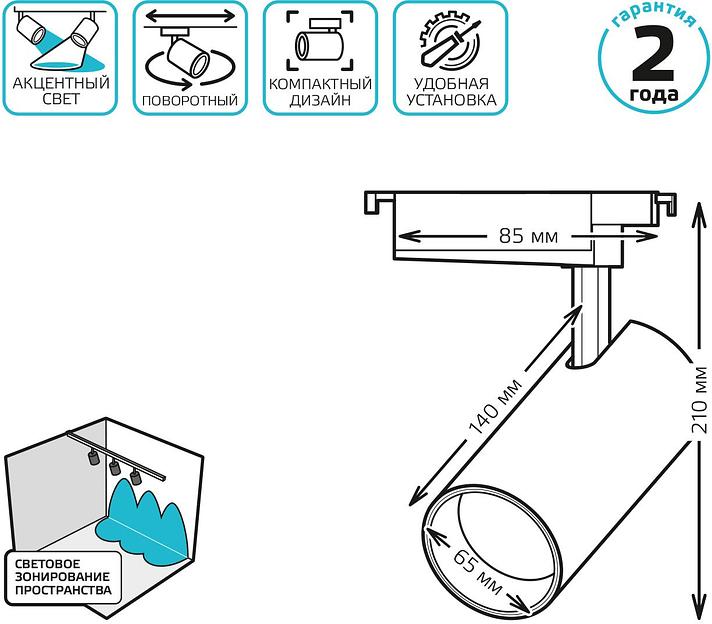 АКЦЕНТНЫЙ СВЕТ

ПОВОРОТНЫЙ

КОМПАКТНЫЙ ДИЗАЙН

УДОБНАЯ УСТАНОВКА

гарантия
2
года

85 мм

140 мм

210 мм

65 мм

СВЕТОВОЕ ЗОНИРОВАНИЕ ПРОСТРАНСТВА