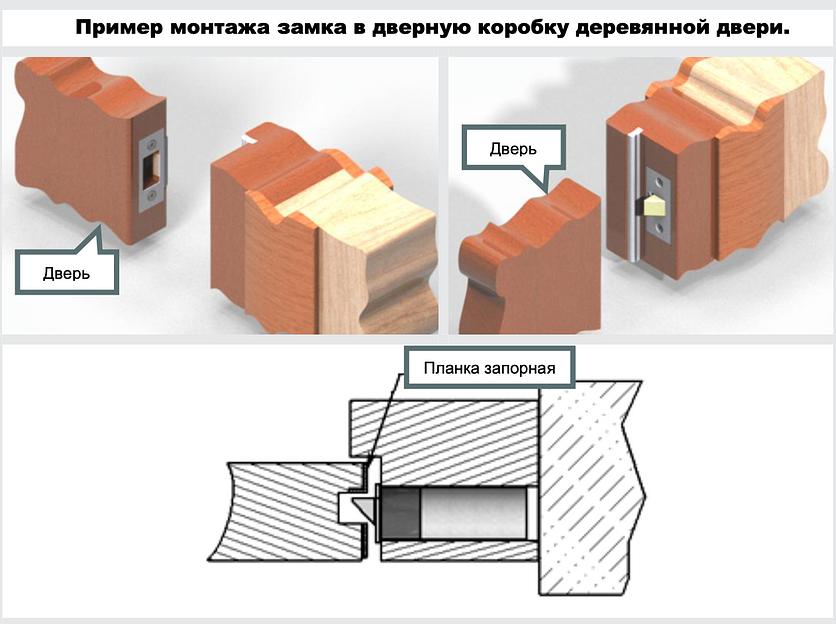 Пример монтажа замка в дверную коробку деревянной двери.

Дверь

Дверь

Планка запорная