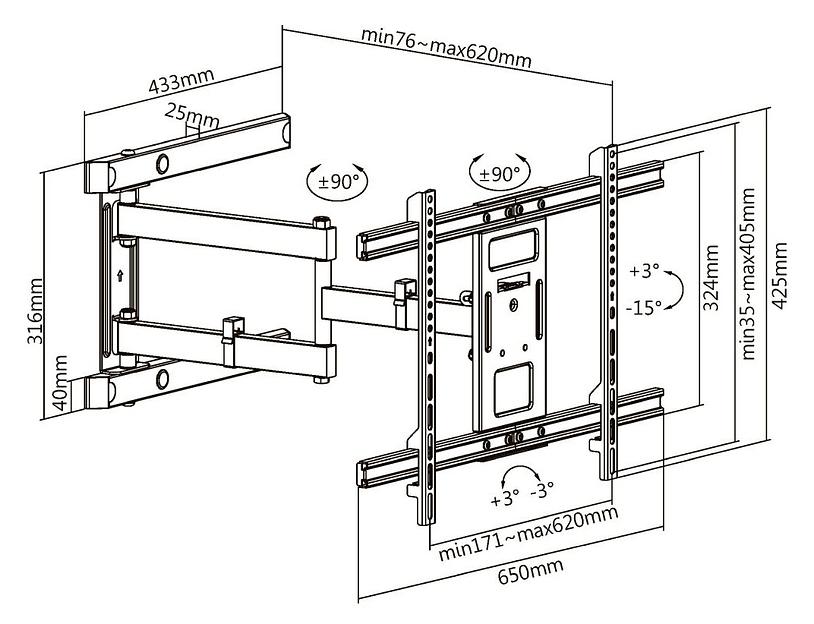 min76~max620mm

433mm

25mm

±90°

±90°

316mm

40mm

+3°

-15°

324mm

min35~max405mm

425mm

+3° -3°

min171~max620mm

650mm