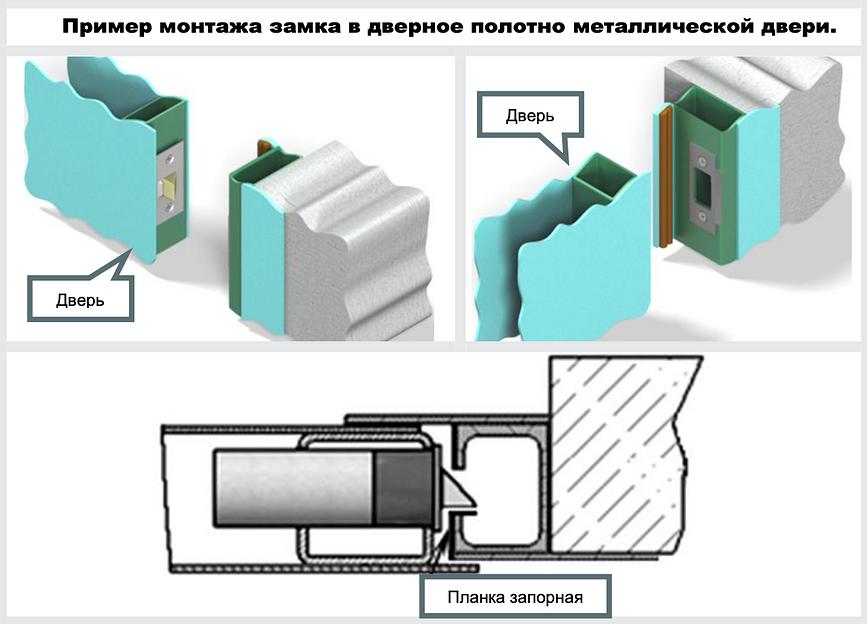 Пример монтажа замка в дверное полотно металлической двери.

Дверь

Дверь

Планка запорная