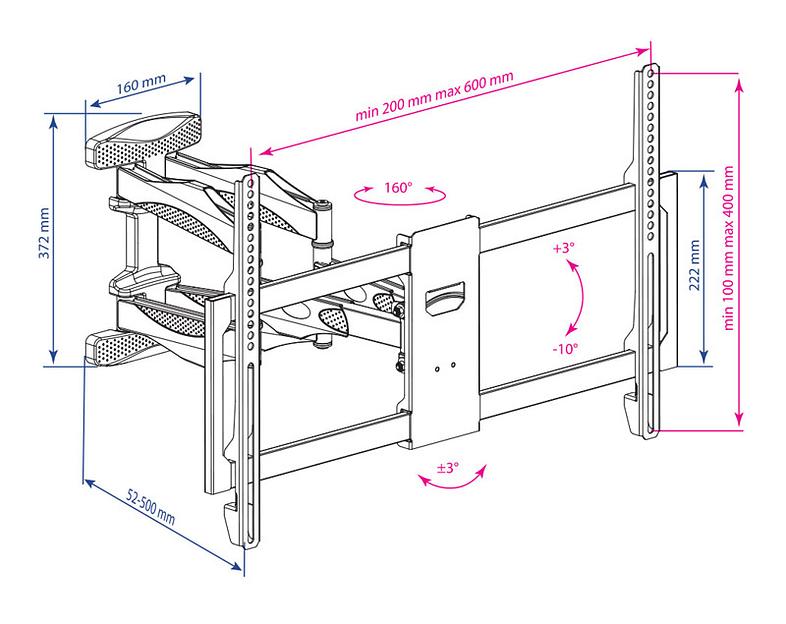 160 mm

min 200 mm max 600 mm

372 mm

160°

+3°

-10°

222 mm

min 100 mm max 400 mm

±3°

52-500 mm