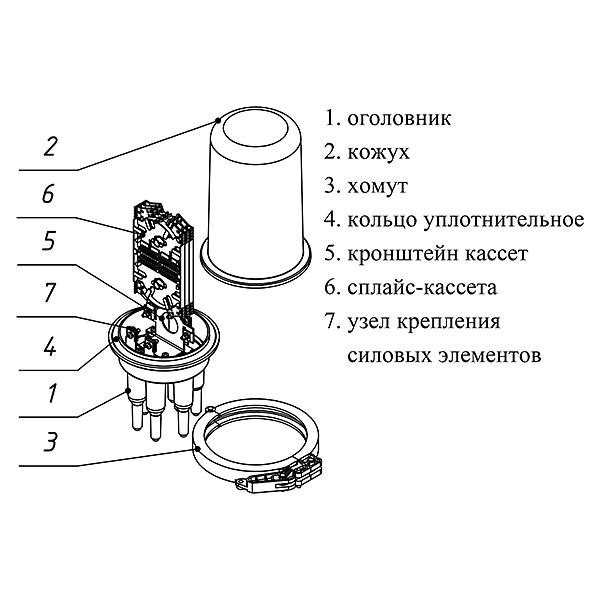 2

6

5

7

4

1

3

1. оголовник
2. кожух
3. хомут
4. кольцо уплотнительное
5. кронштейн кассет
6. сплайс-кассета
7. узел крепления силовых элементов