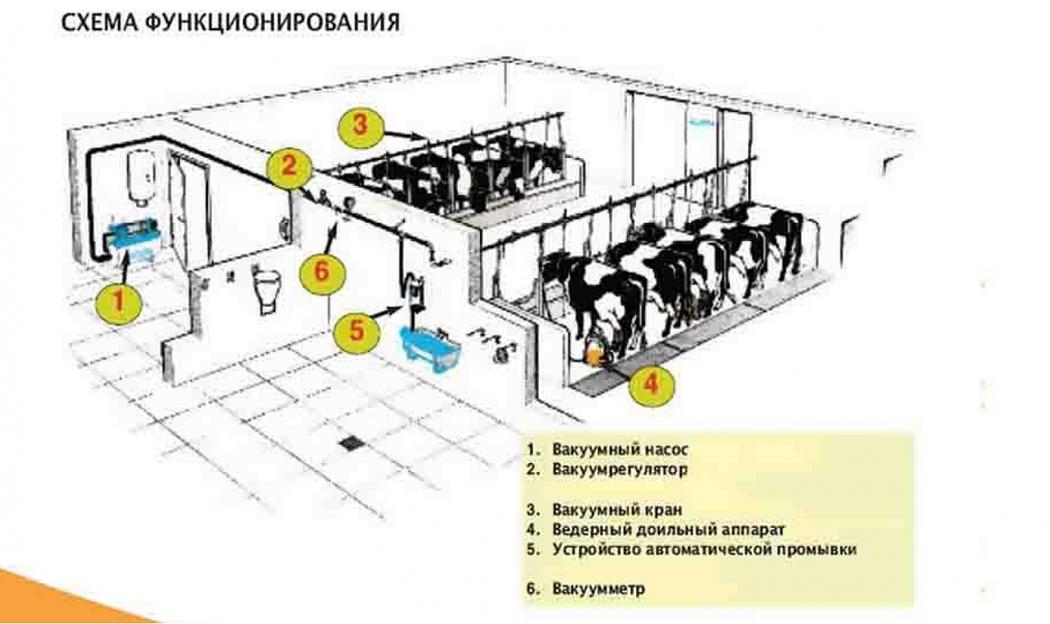 СХЕМА ФУНКЦИОНИРОВАНИЯ

3
2
6
1
5
4

1. Вакуумный насос
2. Вакуумрегулятор

3. Вакуумный кран
4. Ведерный доильный аппарат
5. Устройство автоматической промывки

6. Вакуумметр