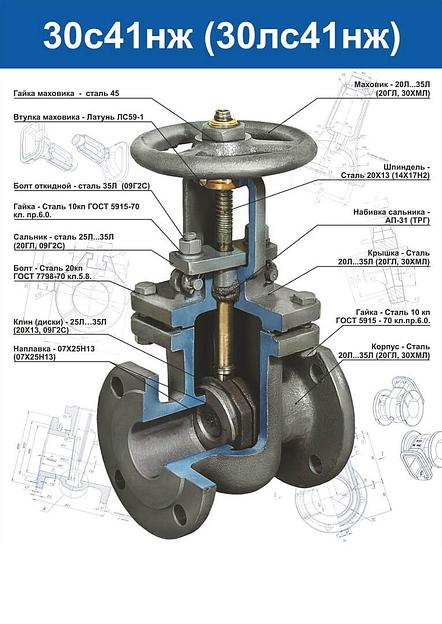 30с41нж (30лс41нж)

Гайка маховика - сталь 45

Втулка маховика - Латунь ЛС59-1

Болт откидной - сталь 35Л (09Г2С)

Гайка - Сталь 10кп ГОСТ 5915-70 кл. пр.6.0.

Сальник - сталь 25Л...35Л (20ГЛ, 09Г2С)

Болт - Сталь 20кп ГОСТ 7798-70 кл.5.8.

Клин (диски) - 25Л...35Л (20Х13, 09Г2С)

Наплавка - 07Х25Н13 (07Х25Н13)

Маховик - 20Л...35Л (20ГЛ, 30ХМЛ)

Шпиндель - Сталь 20Х13 (14Х17Н2)

Набивка сальника - АП-31 (ТРГ)

Крышка - Сталь 20Л...35Л (20ГЛ, 30ХМЛ)

Гайка - Сталь 10 кп ГОСТ 5915 - 70 кл.пр.6.0.

Корпус - Сталь 20Л...35Л (20ГЛ, 30ХМЛ)