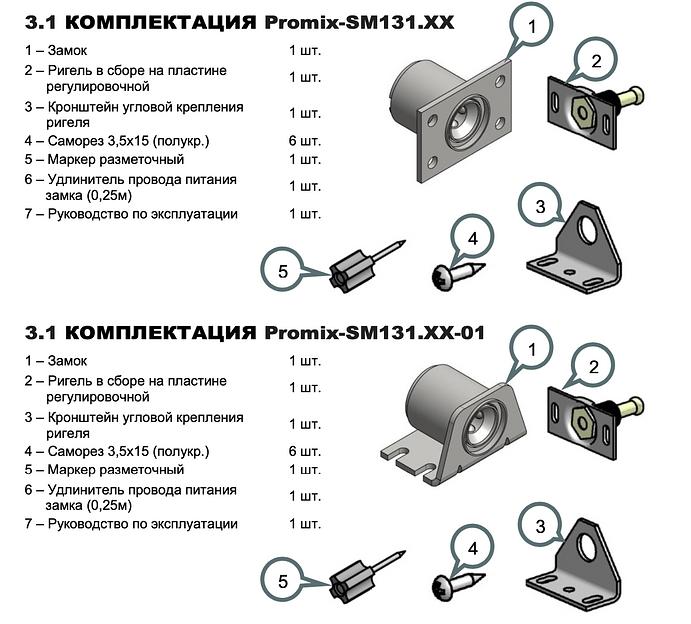 3.1 КОМПЛЕКТАЦИЯ Promix-SM131.XX

| | |
|---|---|
| 1 – Замок | 1 шт. |
| 2 – Ригель в сборе на пластине регулировочной | 1 шт. |
| 3 – Кронштейн угловой крепления ригеля | 1 шт. |
| 4 – Саморез 3,5х15 (полукр.) | 6 шт. |
| 5 – Маркер разметочный | 1 шт. |
| 6 – Удлинитель провода питания замка (0,25м) | 1 шт. |
| 7 – Руководство по эксплуатации | 1 шт. |

1
2
3
4
5

3.1 КОМПЛЕКТАЦИЯ Promix-SM131.XX-01

| | |
|---|---|
| 1 – Замок | 1 шт. |
| 2 – Ригель в сборе на пластине регулировочной | 1 шт. |
| 3 – Кронштейн угловой крепления ригеля | 1 шт. |
| 4 – Саморез 3,5х15 (полукр.) | 6 шт. |
| 5 – Маркер разметочный | 1 шт. |
| 6 – Удлинитель провода питания замка (0,25м) | 1 шт. |
| 7 – Руководство по эксплуатации | 1 шт. |

1
2
3
4
5