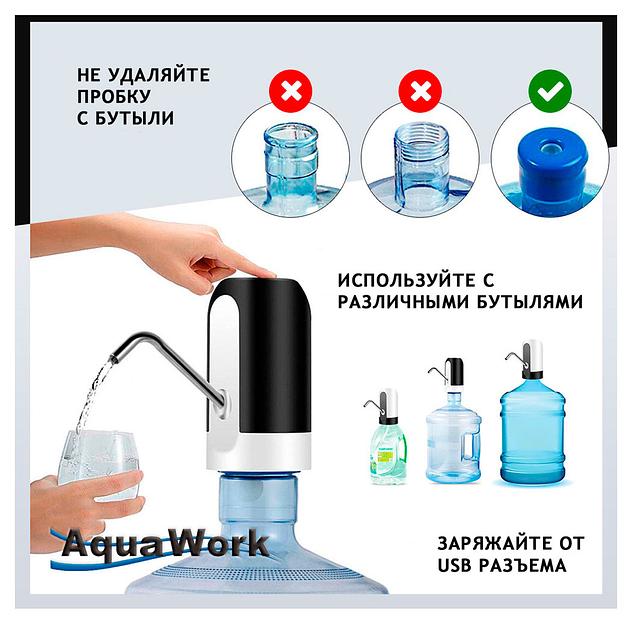 НЕ УДАЛЯЙТЕ ПРОБКУ С БУТЫЛИ

ИСПОЛЬЗУЙТЕ С РАЗЛИЧНЫМИ БУТЫЛЯМИ

AquaWork

ЗАРЯЖАЙТЕ ОТ USB РАЗЪЕМА