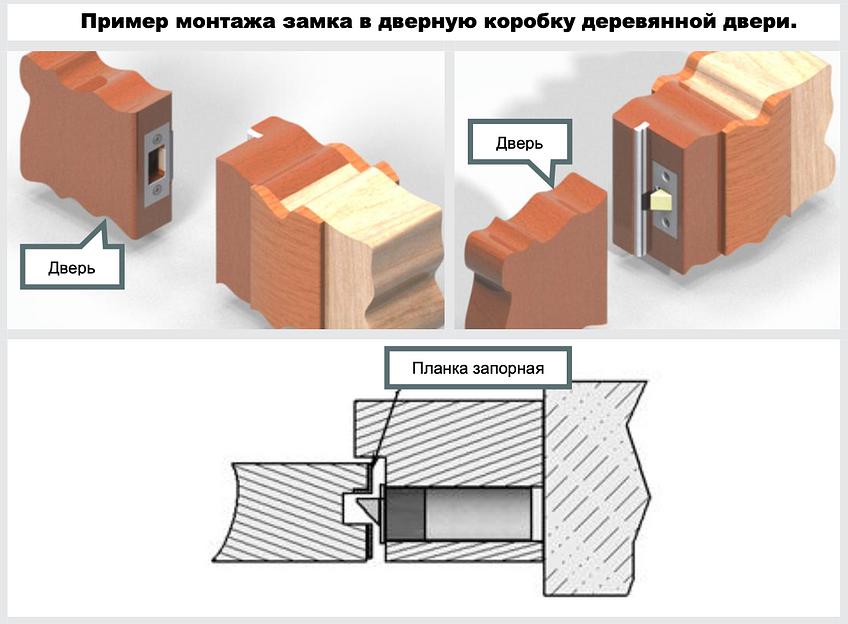 Пример монтажа замка в дверную коробку деревянной двери.

Дверь

Дверь

Планка запорная