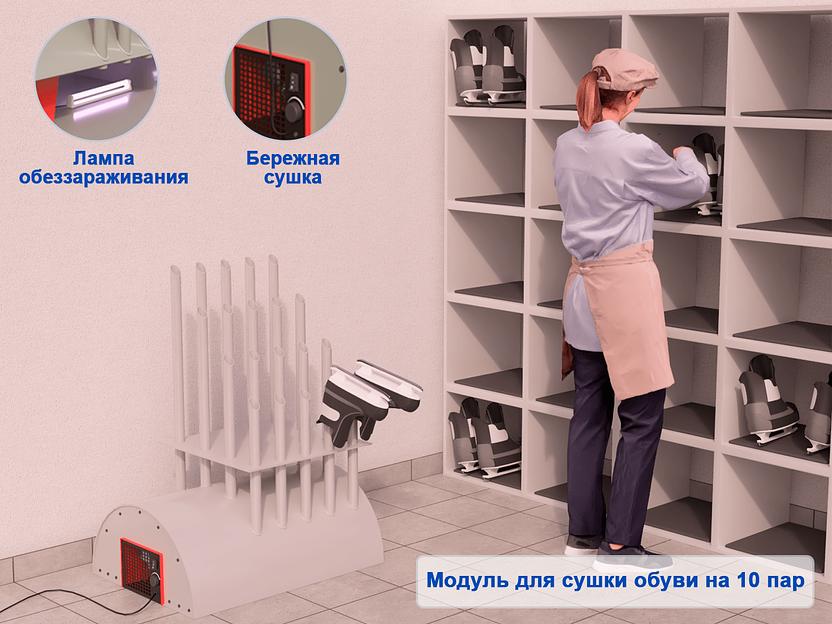 Лампа обеззараживания

Бережная сушка

Модуль для сушки обуви на 10 пар