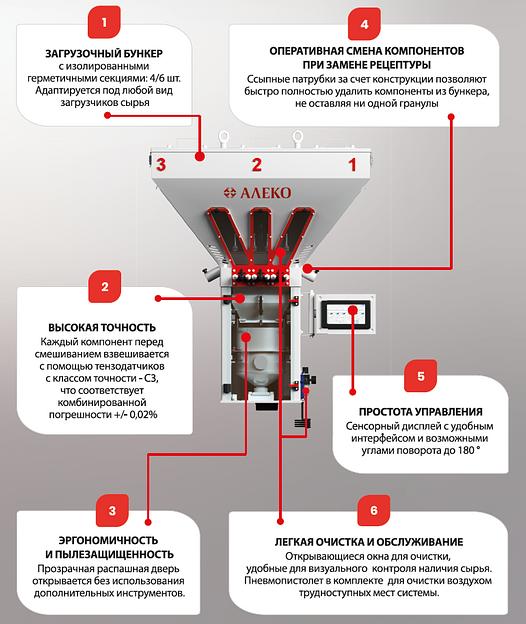 1

ЗАГРУЗОЧНЫЙ БУНКЕР
с изолированными герметичными секциями: 4/6 шт. Адаптируется под любой вид загрузчиков сырья

4

ОПЕРАТИВНАЯ СМЕНА КОМПОНЕНТОВ ПРИ ЗАМЕНЕ РЕЦЕПТУРЫ
Ссыпные патрубки за счет конструкции позволяют быстро полностью удалить компоненты из бункера, не оставляя ни одной гранулы

3 2 1

АЛЕКО

2

ВЫСОКАЯ ТОЧНОСТЬ
Каждый компонент перед смешиванием взвешивается с помощью тензодатчиков с классом точности - С3, что соответствует комбинированной погрешности +/- 0,02%

5

ПРОСТОТА УПРАВЛЕНИЯ
Сенсорный дисплей с удобным интерфейсом и возможными углами поворота до 180 °

3

ЭРГОНОМИЧНОСТЬ И ПЫЛЕЗАЩИЩЕННОСТЬ
Прозрачная распашная дверь открывается без использования дополнительных инструментов.

6

ЛЕГКАЯ ОЧИСТКА И ОБСЛУЖИВАНИЕ
Открывающиеся окна для очистки, удобные для визуального контроля наличия сырья. Пневмопистолет в комплекте для очистки воздухом труднодоступных мест системы.