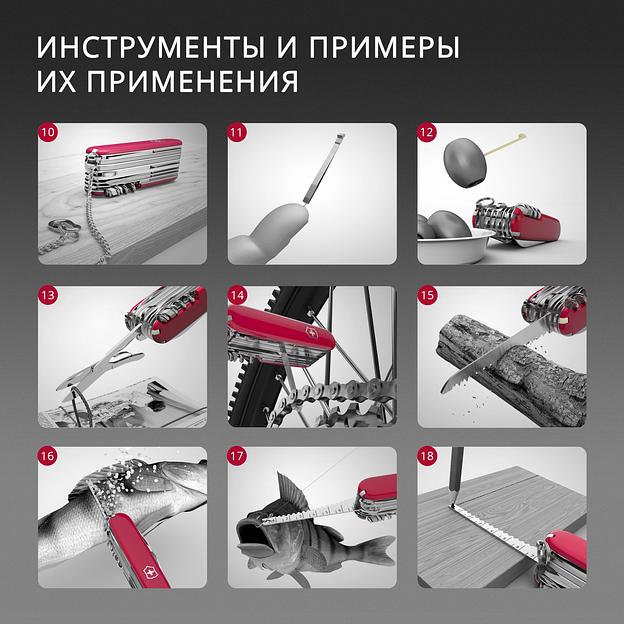 ИНСТРУМЕНТЫ И ПРИМЕРЫ ИХ ПРИМЕНЕНИЯ

10

11

12

13

14

15

16

17

18