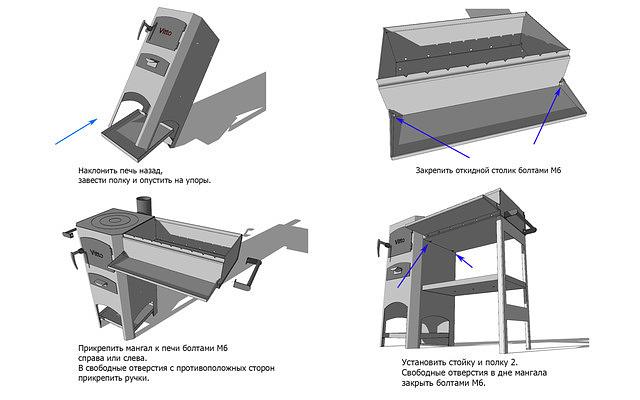 Vitto

Наклонить печь назад,
завести полку и опустить на упоры.

Закрепить откидной столик болтами М6

Vitto

Прикрепить мангал к печи болтами М6
справа или слева.
В свободные отверстия с противоположных сторон
прикрепить ручки.

Vitto

Установить стойку и полку 2.
Свободные отверстия в дне мангала
закрыть болтами М6.