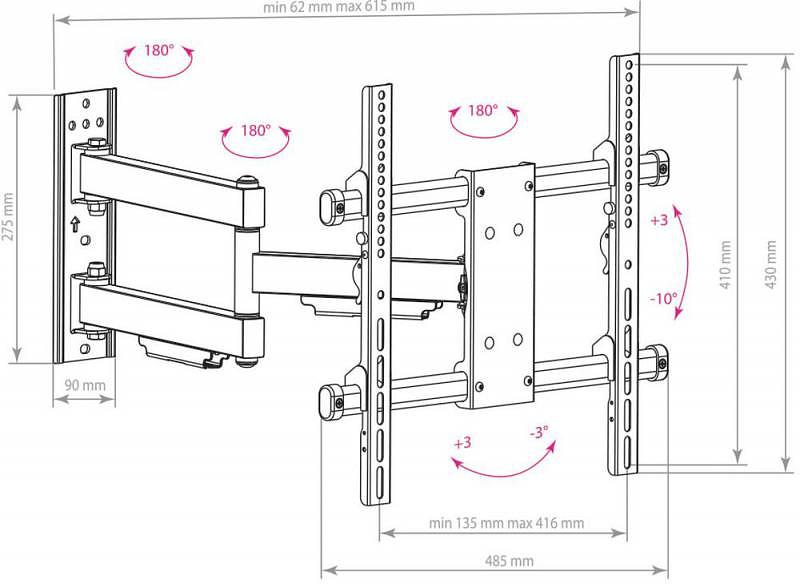 min 62 mm max 615 mm

180°

180°

180°

275 mm

90 mm

+3

-10°

410 mm

430 mm

+3

-3°

min 135 mm max 416 mm

485 mm