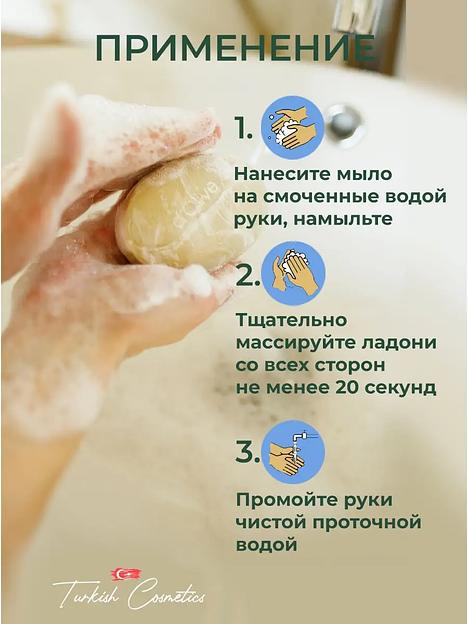 ПРИМЕНЕНИЕ

1.

Нанесите мыло на смоченные водой руки, намыльте

2.

Тщательно массируйте ладони со всех сторон не менее 20 секунд

3.

Промойте руки чистой проточной водой

Turkish Cosmetics