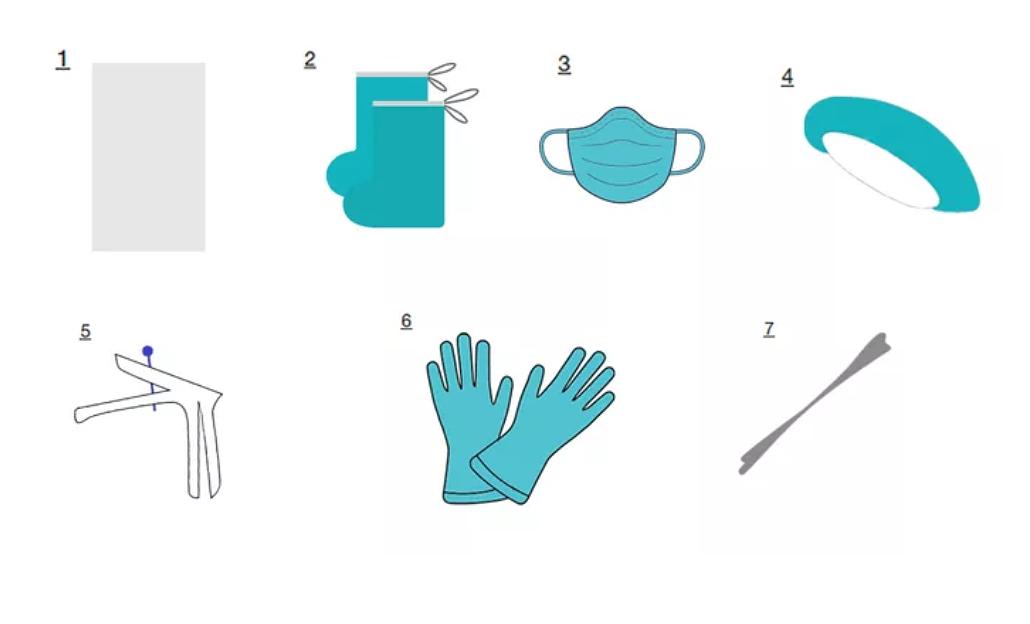 1

2

3

4

5

6

7