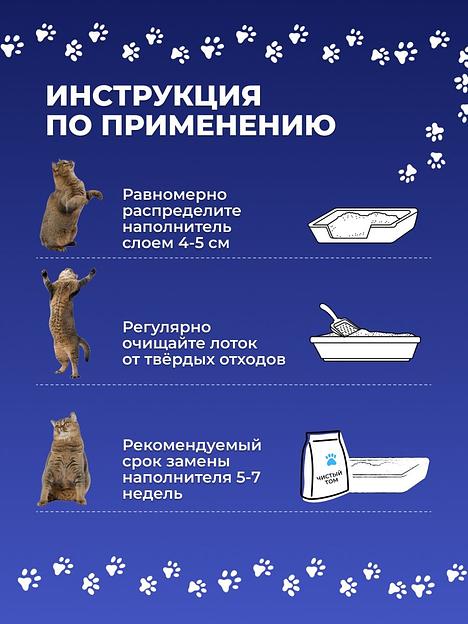 ИНСТРУКЦИЯ ПО ПРИМЕНЕНИЮ

Равномерно распределите наполнитель слоем 4-5 см

Регулярно очищайте лоток от твёрдых отходов

Рекомендуемый срок замены наполнителя 5-7 недель

ЧИСТЫЙ ТОМ