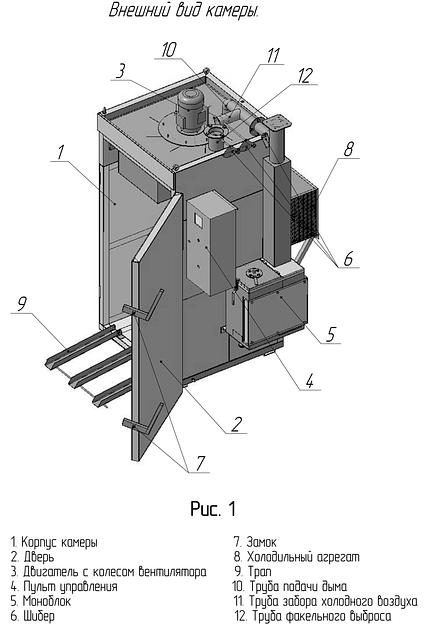 Внешний вид камеры.

10
11
3
12
1
8
6
9
5
4
2
7

Рис. 1

1. Корпус камеры
2. Дверь
3. Двигатель с колесом вентилятора
4. Пульт управления
5. Моноблок
6. Шибер

7. Замок
8. Холодильный агрегат
9. Трап
10. Труба подачи дыма
11. Труба забора холодного воздуха
12. Труба факельного выброса