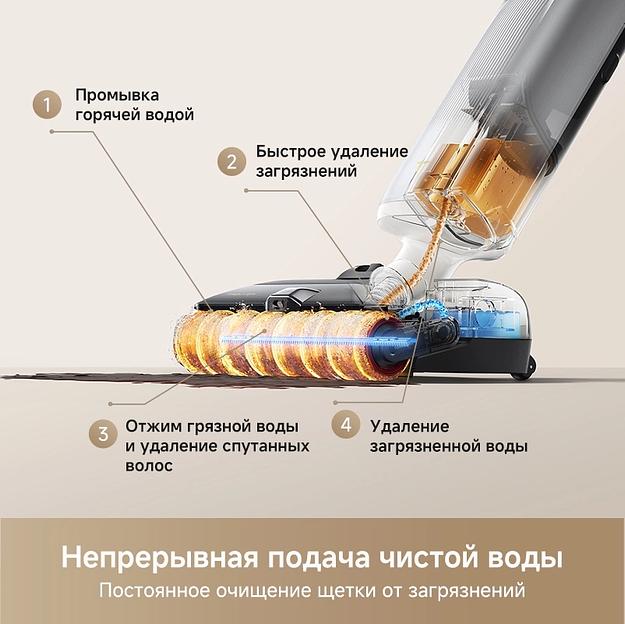 1 Промывка горячей водой

2 Быстрое удаление загрязнений

3 Отжим грязной воды и удаление спутанных волос

4 Удаление загрязненной воды

Непрерывная подача чистой воды

Постоянное очищение щетки от загрязнений