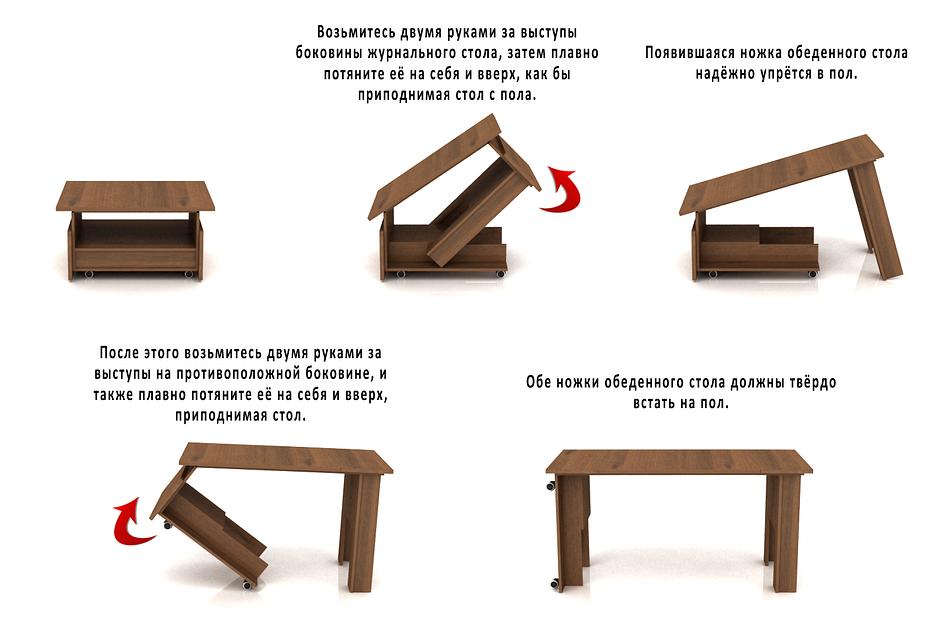 Возьмитесь двумя руками за выступы боковины журнального стола, затем плавно потяните её на себя и вверх, как бы приподнимая стол с пола.

Появившаяся ножка обеденного стола надёжно упрётся в пол.

После этого возьмитесь двумя руками за выступы на противоположной боковине, и также плавно потяните её на себя и вверх, приподнимая стол.

Обе ножки обеденного стола должны твёрдо встать на пол.