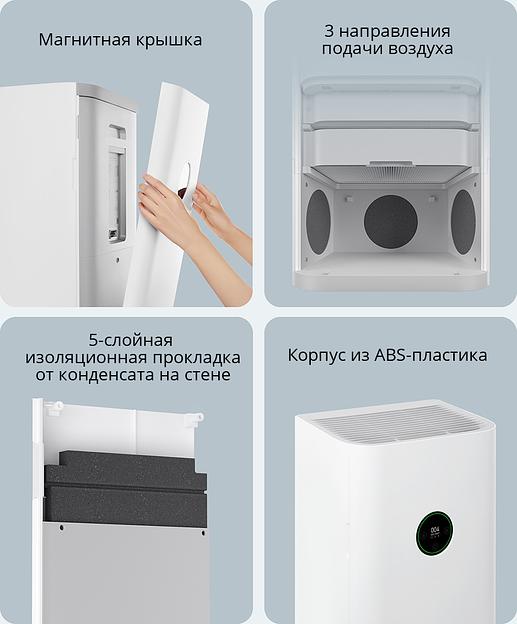 Магнитная крышка

3 направления подачи воздуха

5-слойная изоляционная прокладка от конденсата на стене

Корпус из ABS-пластика

004