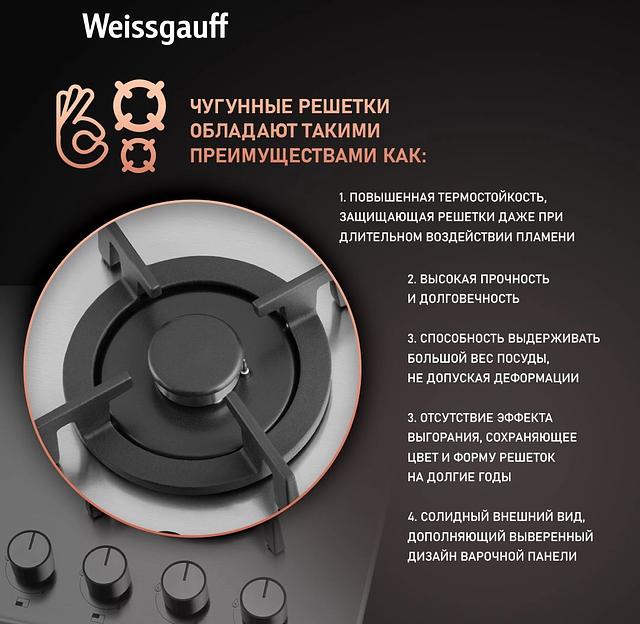 Weissgauff

ЧУГУННЫЕ РЕШЕТКИ ОБЛАДАЮТ ТАКИМИ ПРЕИМУЩЕСТВАМИ КАК:

1. ПОВЫШЕННАЯ ТЕРМОСТОЙКОСТЬ, ЗАЩИЩАЮЩАЯ РЕШЕТКИ ДАЖЕ ПРИ ДЛИТЕЛЬНОМ ВОЗДЕЙСТВИИ ПЛАМЕНИ

2. ВЫСОКАЯ ПРОЧНОСТЬ И ДОЛГОВЕЧНОСТЬ

3. СПОСОБНОСТЬ ВЫДЕРЖИВАТЬ БОЛЬШОЙ ВЕС ПОСУДЫ, НЕ ДОПУСКАЯ ДЕФОРМАЦИИ

3. ОТСУТСТВИЕ ЭФФЕКТА ВЫГОРАНИЯ, СОХРАНЯЮЩЕЕ ЦВЕТ И ФОРМУ РЕШЕТОК НА ДОЛГИЕ ГОДЫ

4. СОЛИДНЫЙ ВНЕШНИЙ ВИД, ДОПОЛНЯЮЩИЙ ВЫВЕРЕННЫЙ ДИЗАЙН ВАРОЧНОЙ ПАНЕЛИ