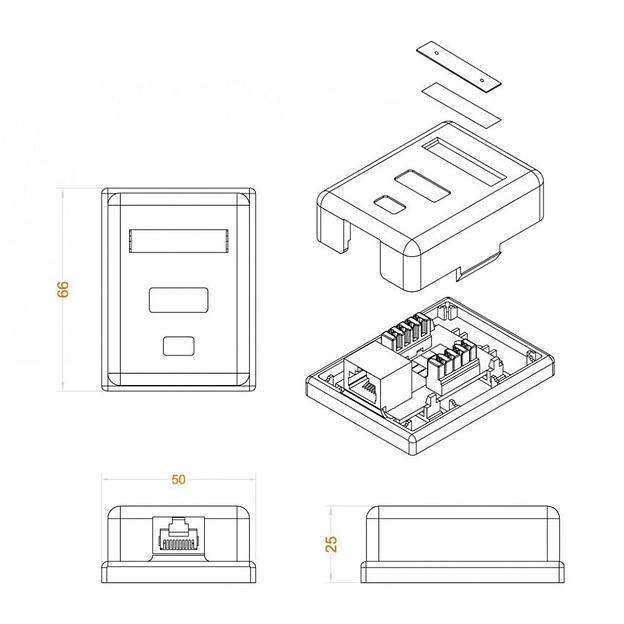 66

50

25