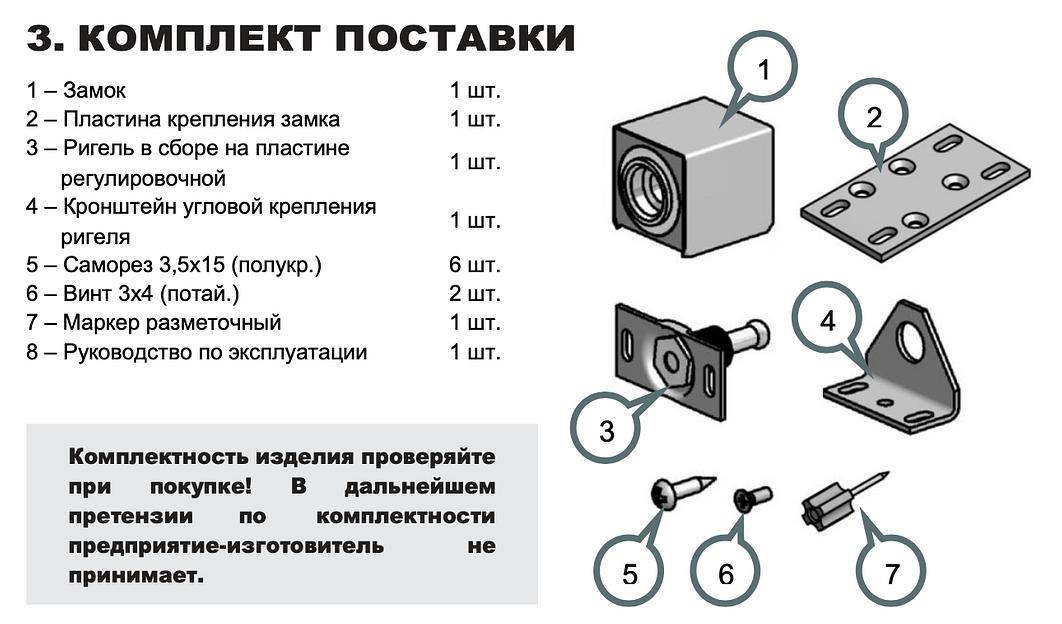 3. КОМПЛЕКТ ПОСТАВКИ

| | |
|---|---|
| 1 – Замок | 1 шт. |
| 2 – Пластина крепления замка | 1 шт. |
| 3 – Ригель в сборе на пластине регулировочной | 1 шт. |
| 4 – Кронштейн угловой крепления ригеля | 1 шт. |
| 5 – Саморез 3,5х15 (полукр.) | 6 шт. |
| 6 – Винт 3х4 (потай.) | 2 шт. |
| 7 – Маркер разметочный | 1 шт. |
| 8 – Руководство по эксплуатации | 1 шт. |

Комплектность изделия проверяйте при покупке! В дальнейшем претензии по комплектности предприятие-изготовитель не принимает.

1
2
3
4
5
6
7