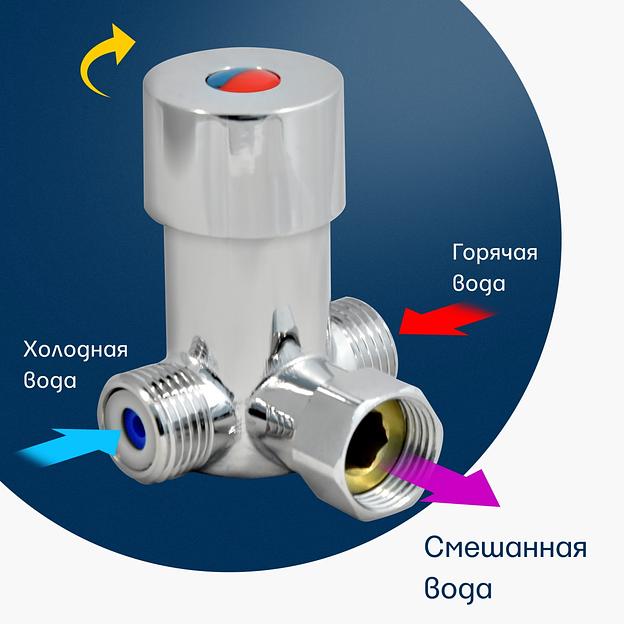 Горячая вода

Холодная вода

Смешанная вода