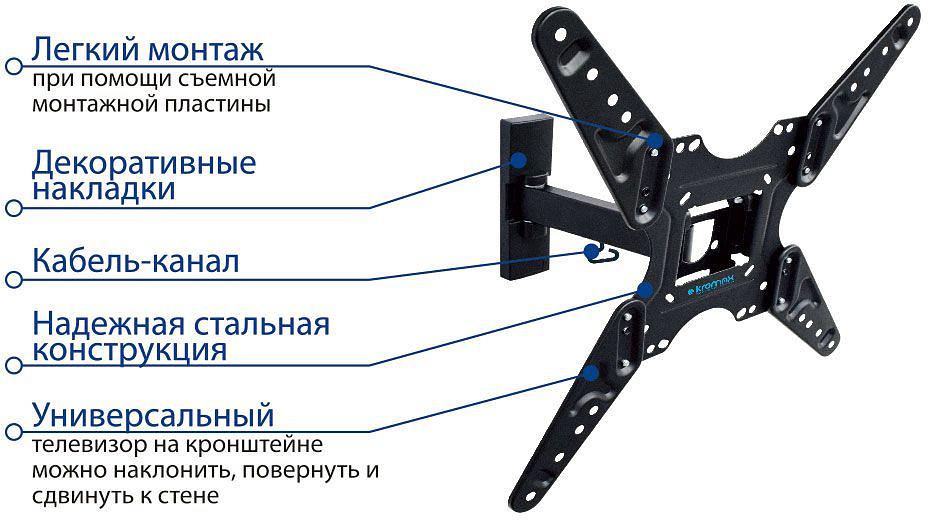 Легкий монтаж
при помощи съемной монтажной пластины

Декоративные накладки

Кабель-канал

Надежная стальная конструкция

Универсальный
телевизор на кронштейне можно наклонить, повернуть и сдвинуть к стене

kromax