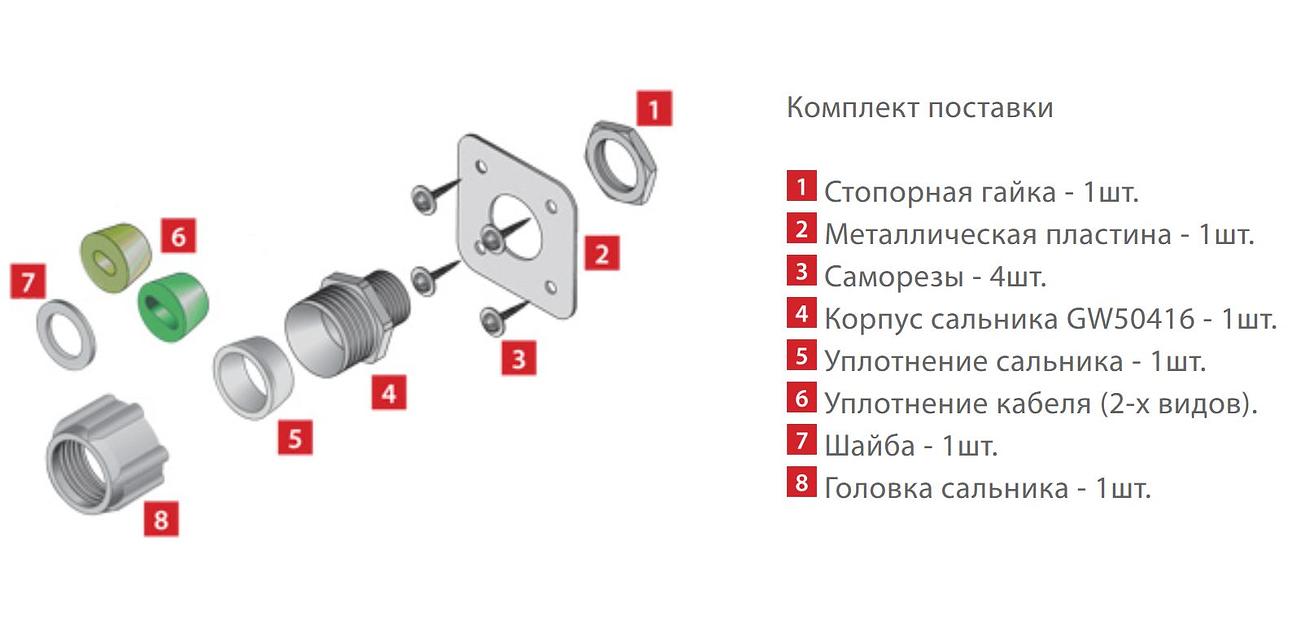 1

6

7

2

3

4

5

8

Комплект поставки

1 Стопорная гайка - 1шт.
2 Металлическая пластина - 1шт.
3 Саморезы - 4шт.
4 Корпус сальника GW50416 - 1шт.
5 Уплотнение сальника - 1шт.
6 Уплотнение кабеля (2-х видов).
7 Шайба - 1шт.
8 Головка сальника - 1шт.