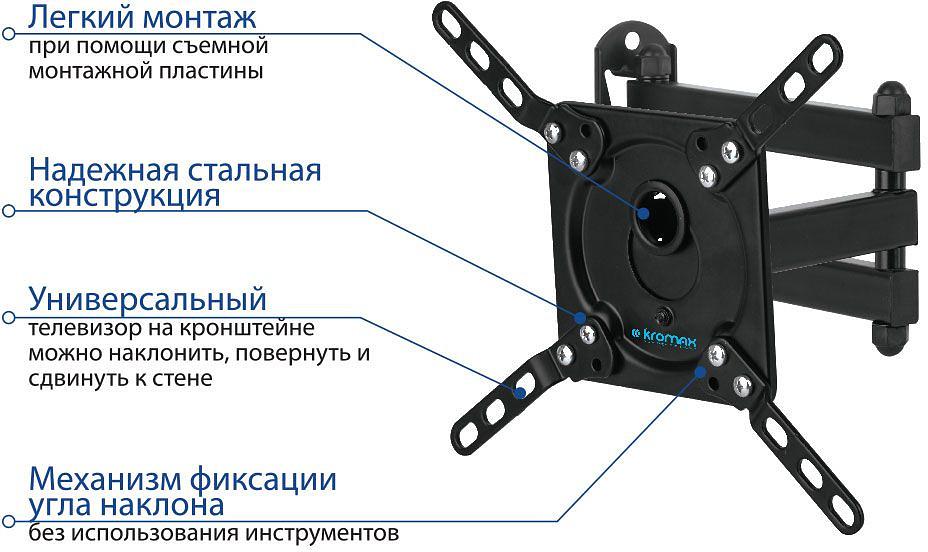 Легкий монтаж
при помощи съемной монтажной пластины

Надежная стальная конструкция

Универсальный
телевизор на кронштейне можно наклонить, повернуть и сдвинуть к стене

Механизм фиксации угла наклона
без использования инструментов

kromax