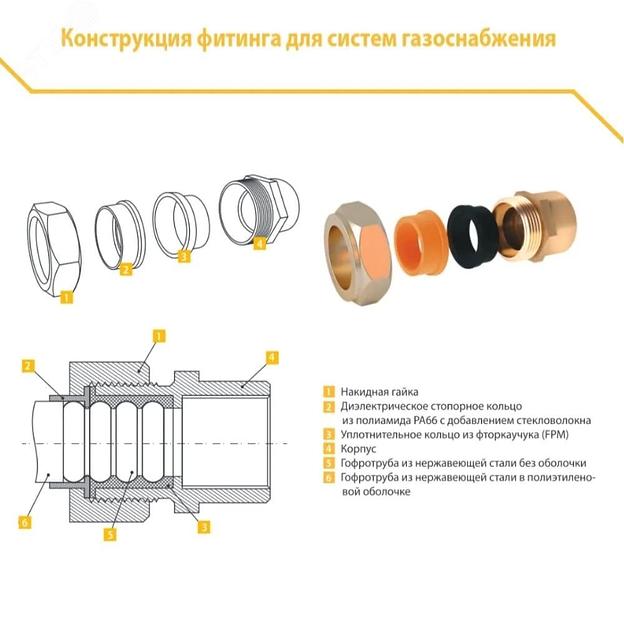 Конструкция фитинга для систем газоснабжения

1

2

3

4

1

2

4

6

5

3

1 Накидная гайка
2 Диэлектрическое стопорное кольцо из полиамида PA66 с добавлением стекловолокна
3 Уплотнительное кольцо из фторкаучука (FPM)
4 Корпус
5 Гофротруба из нержавеющей стали без оболочки
6 Гофротруба из нержавеющей стали в полиэтиленовой оболочке