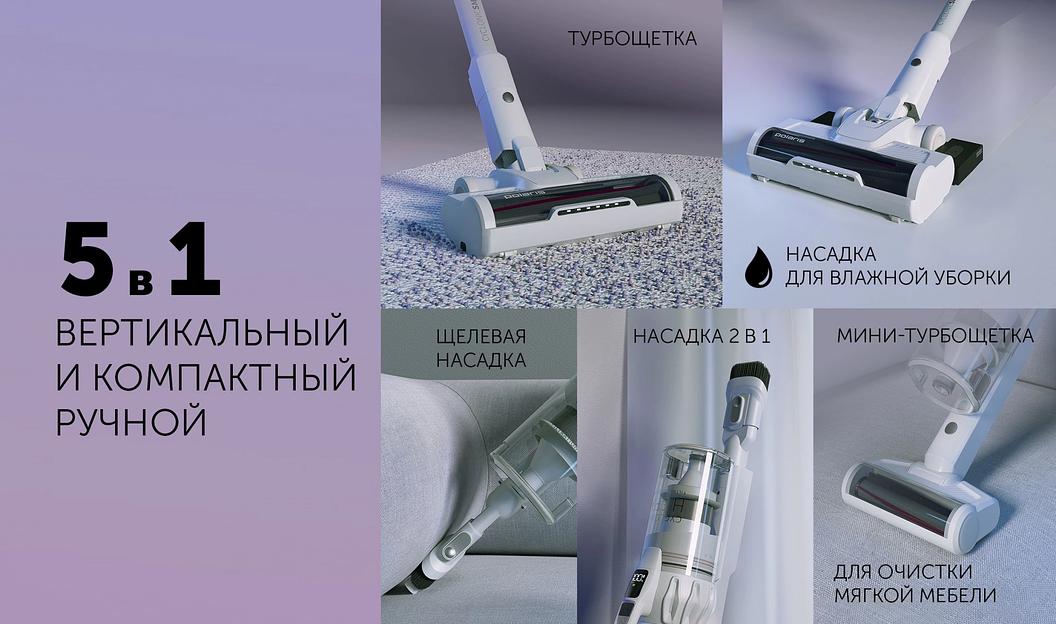 5 в 1
ВЕРТИКАЛЬНЫЙ И КОМПАКТНЫЙ РУЧНОЙ

ТУРБОЩЕТКА

polaris

polaris

НАСАДКА ДЛЯ ВЛАЖНОЙ УБОРКИ

ЩЕЛЕВАЯ НАСАДКА

НАСАДКА 2 В 1

МИНИ-ТУРБОЩЕТКА

ДЛЯ ОЧИСТКИ МЯГКОЙ МЕБЕЛИ