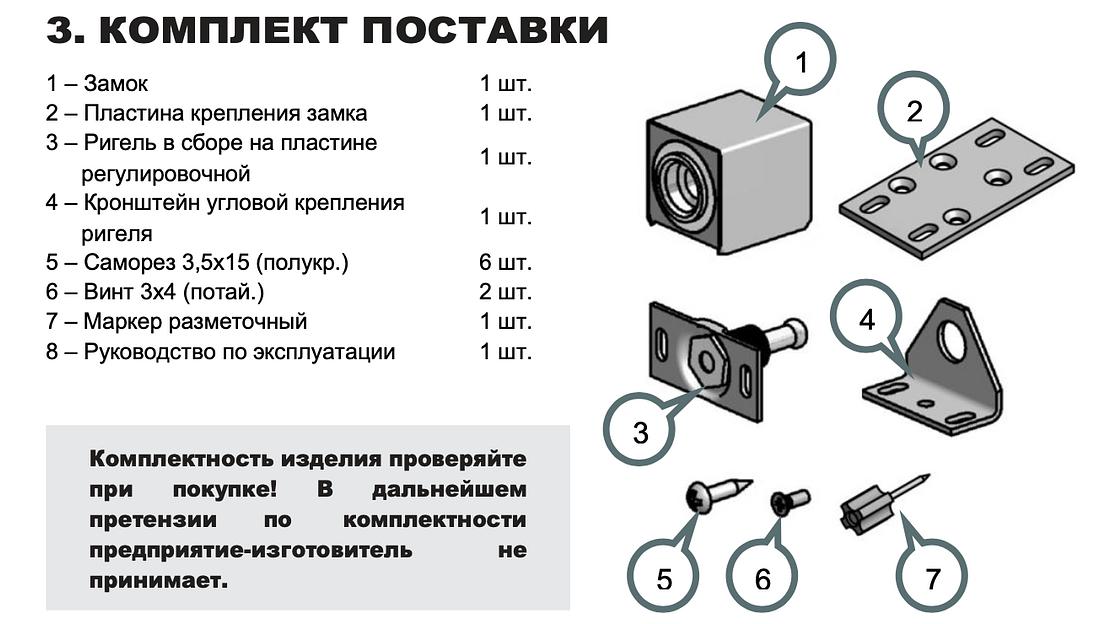 3. КОМПЛЕКТ ПОСТАВКИ

| | |
|---|---|
| 1 – Замок | 1 шт. |
| 2 – Пластина крепления замка | 1 шт. |
| 3 – Ригель в сборе на пластине регулировочной | 1 шт. |
| 4 – Кронштейн угловой крепления ригеля | 1 шт. |
| 5 – Саморез 3,5x15 (полукр.) | 6 шт. |
| 6 – Винт 3x4 (потай.) | 2 шт. |
| 7 – Маркер разметочный | 1 шт. |
| 8 – Руководство по эксплуатации | 1 шт. |

Комплектность изделия проверяйте при покупке! В дальнейшем претензии по комплектности предприятие-изготовитель не принимает.

1
2
3
4
5
6
7