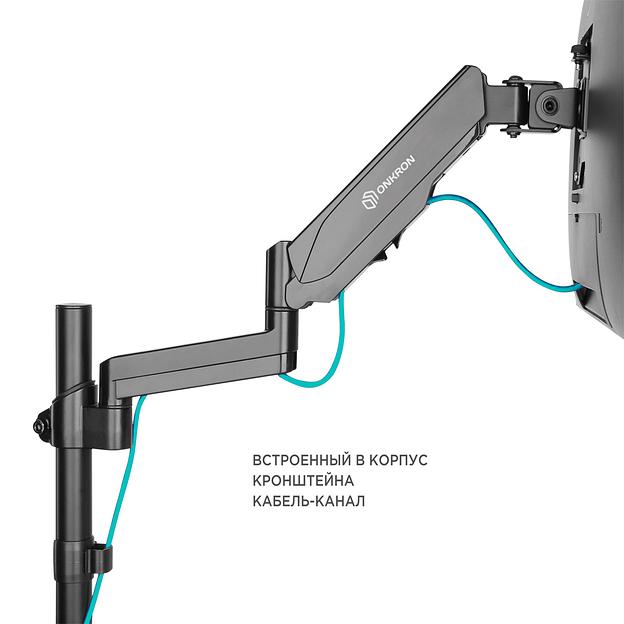 ONKRON

ВСТРОЕННЫЙ В КОРПУС КРОНШТЕЙНА КАБЕЛЬ-КАНАЛ