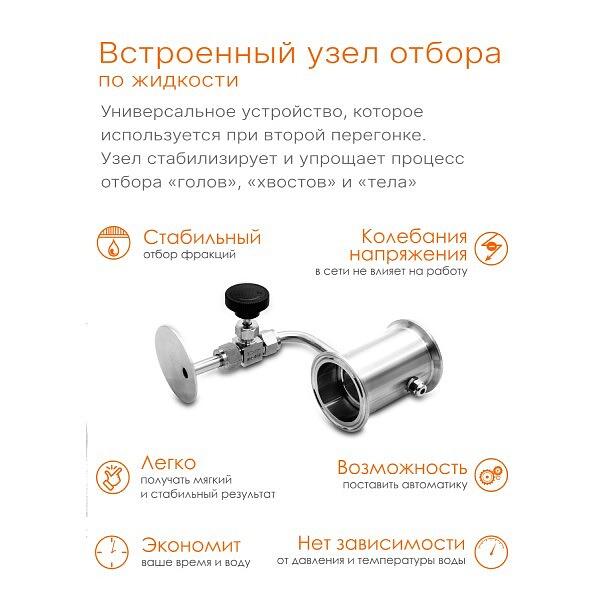 Встроенный узел отбора
по жидкости

Универсальное устройство, которое используется при второй перегонке. Узел стабилизирует и упрощает процесс отбора «голов», «хвостов» и «тела»

Стабильный
отбор фракций

Колебания напряжения
в сети не влияет на работу

Легко
получать мягкий и стабильный результат

Возможность
поставить автоматику

Экономит
ваше время и воду

Нет зависимости
от давления и температуры воды