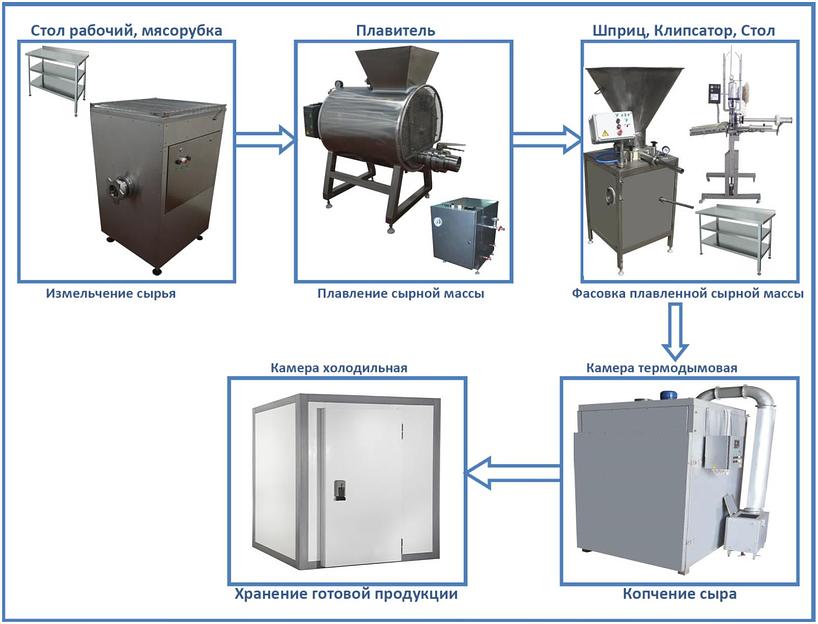 Стол рабочий, мясорубка

Измельчение сырья

Плавитель

Плавление сырной массы

Шприц, Клипсатор, Стол

Фасовка плавленной сырной массы

Камера термодымовая

Копчение сыра

Камера холодильная

Хранение готовой продукции