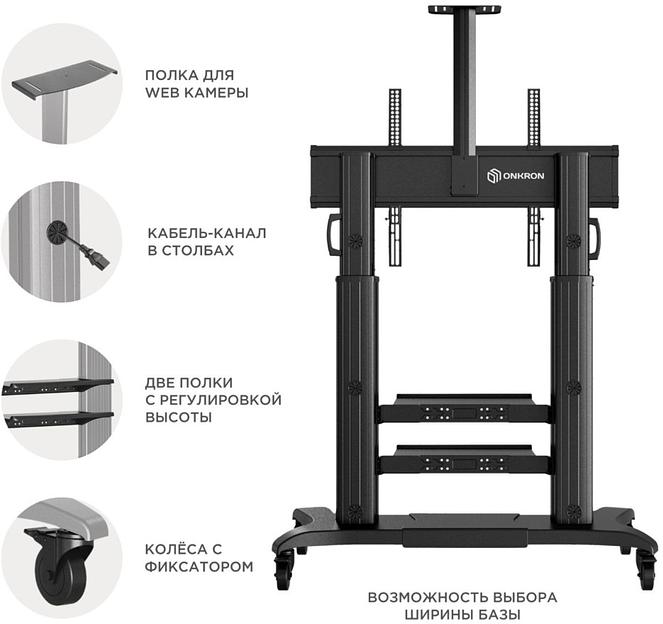 ПОЛКА ДЛЯ WEB КАМЕРЫ

КАБЕЛЬ-КАНАЛ В СТОЛБАХ

ДВЕ ПОЛКИ С РЕГУЛИРОВКОЙ ВЫСОТЫ

КОЛЁСА С ФИКСАТОРОМ

ONKRON

ВОЗМОЖНОСТЬ ВЫБОРА ШИРИНЫ БАЗЫ