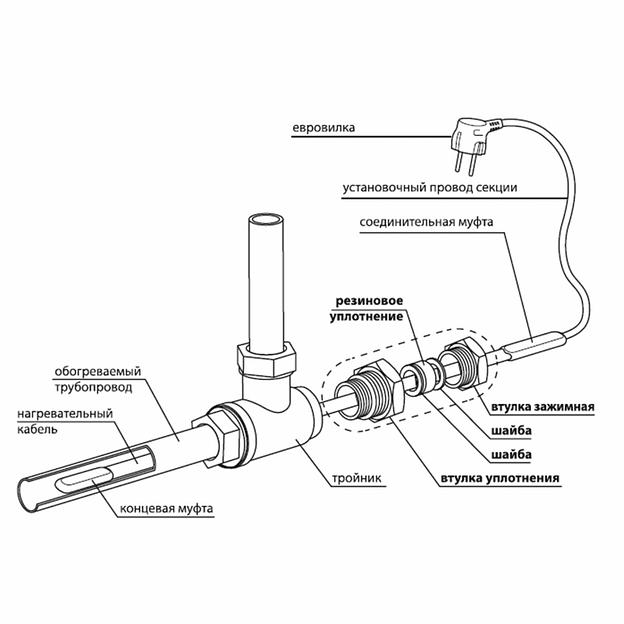 евровилка

установочный провод секции

соединительная муфта

резиновое уплотнение

обогреваемый трубопровод

нагревательный кабель

втулка зажимная

шайба

шайба

втулка уплотнения

тройник

концевая муфта