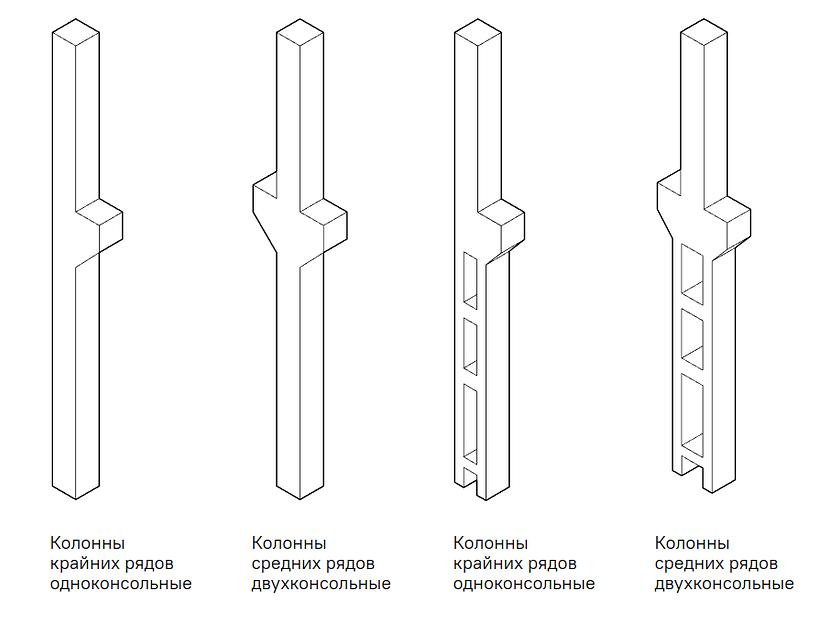 Колонны крайних рядов одноконсольные

Колонны средних рядов двухконсольные

Колонны крайних рядов одноконсольные

Колонны средних рядов двухконсольные